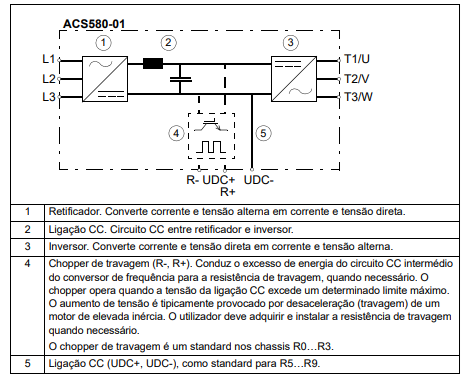 ACS580-01

1 2 3

L1
L2
L3

T1/U
T2/V
T3/W

4 5

R- UDC+ UDC-
R+

| 1 | Retificador. Converte corrente e tensão alterna em corrente e tensão direta. |
|---|---|
| 2 | Ligação CC. Circuito CC entre retificador e inversor. |
| 3 | Inversor. Converte corrente e tensão direta em corrente e tensão alterna. |
| 4 | Chopper de travagem (R-, R+). Conduz o excesso de energia do circuito CC intermédio do conversor de frequência para a resistência de travagem, quando necessário. O chopper opera quando a tensão da ligação CC excede um determinado limite máximo. O aumento de tensão é tipicamente provocado por desaceleração (travagem) de um motor de elevada inércia. O utilizador deve adquirir e instalar a resistência de travagem quando necessário. O chopper de travagem é um standard nos chassis R0…R3. |
| 5 | Ligação CC (UDC+, UDC-), como standard para R5…R9. |